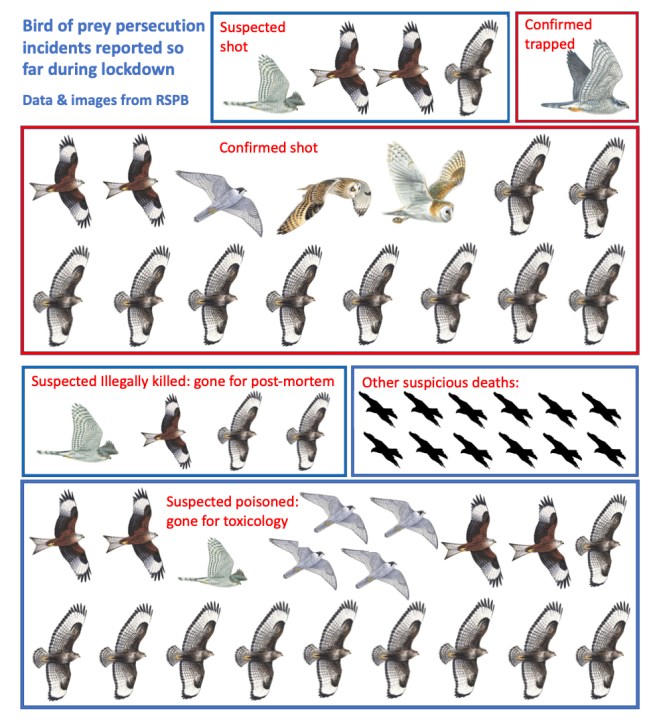 Bird of prey persecution incidents reported so far during lockdown

Data & images from RSPB

Suspected shot

Confirmed trapped

Confirmed shot

Suspected Illegally killed: gone for post-mortem

Other suspicious deaths:

Suspected poisoned: gone for toxicology